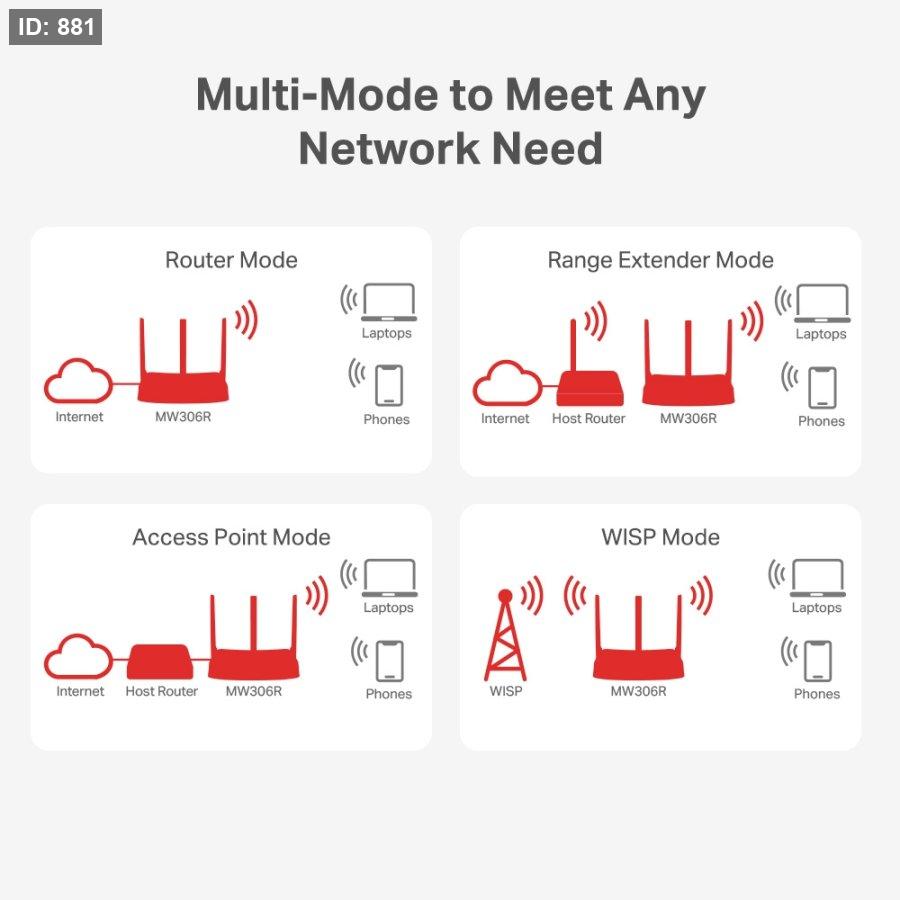 ID: 881

Multi-Mode to Meet Any Network Need

Router Mode

Internet
MW306R
Laptops
Phones

Range Extender Mode

Internet
Host Router
MW306R
Laptops
Phones

Access Point Mode

Internet
Host Router
MW306R
Laptops
Phones

WISP Mode

WISP
MW306R
Laptops
Phones